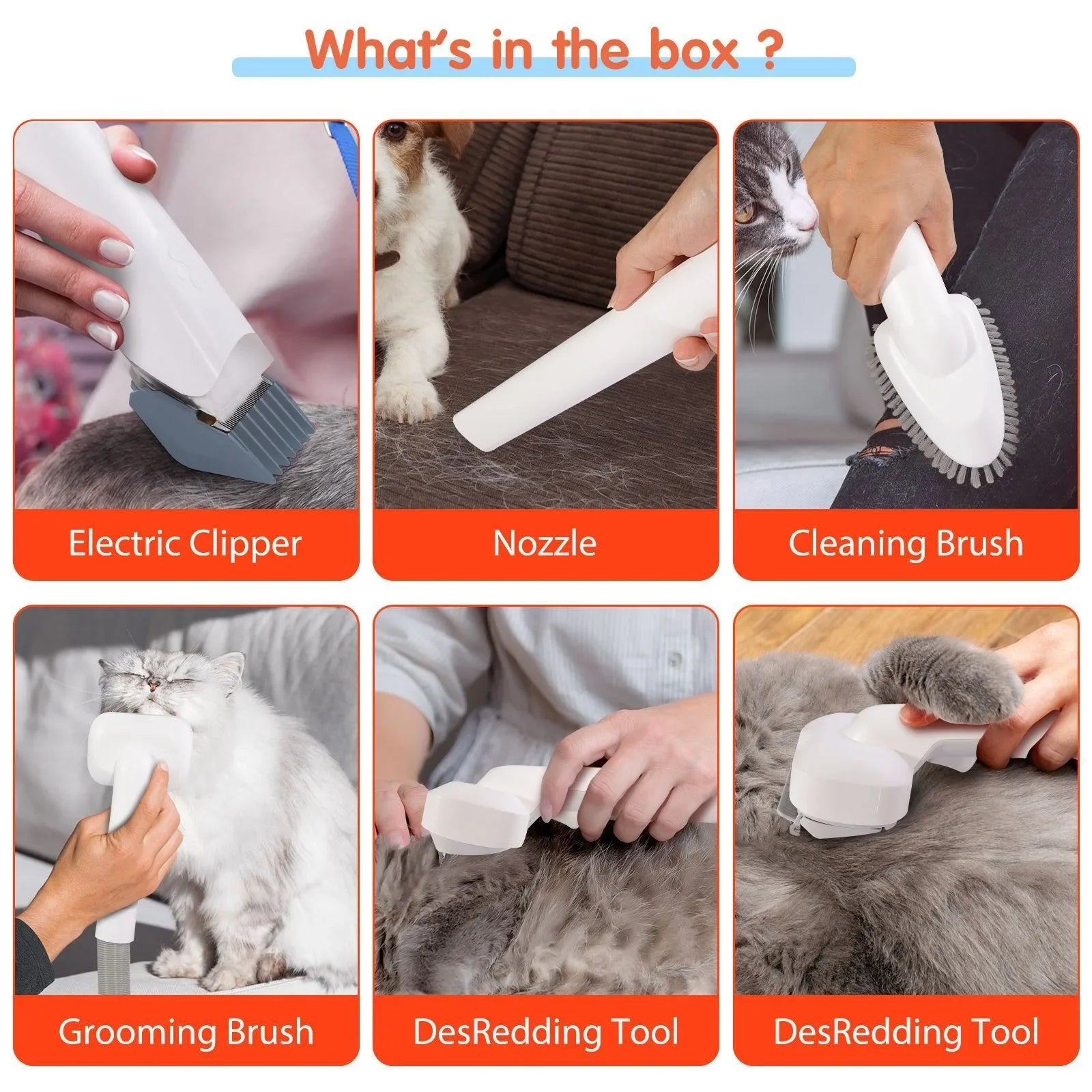 What's in the box ?

Electric Clipper

Nozzle

Cleaning Brush

Grooming Brush

DesRedding Tool

DesRedding Tool